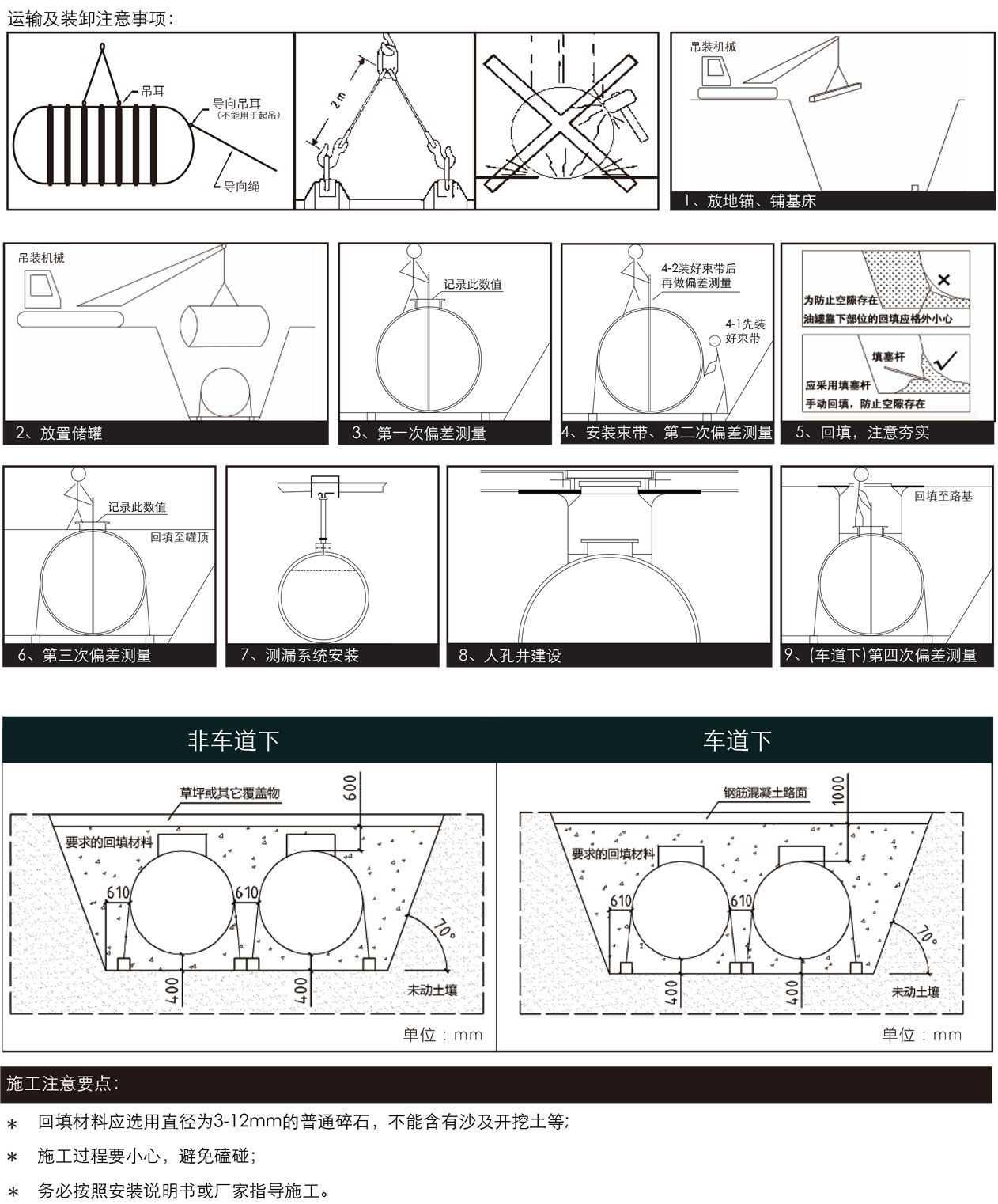 运输及装卸注意事项：

吊耳
导向吊耳
（不能用于起吊）
导向绳

2 m

吊装机械
1、放地锚、铺基床

吊装机械
2、放置储罐

记录此数值
3、第一次偏差测量

4-2装好束带后再做偏差测量
4-1先装好束带
4、安装束带、第二次偏差测量

为防止空隙存在
油罐靠下部位的回填应格外小心
填塞杆
应采用填塞杆
手动回填，防止空隙存在
5、回填，注意夯实

记录此数值
回填至罐顶
6、第三次偏差测量

7、测漏系统安装

8、人孔井建设

回填至路基
9、（车道下）第四次偏差测量

非车道下

草坪或其它覆盖物
600
要求的回填材料
610
610
70°
400
400
未动土壤
单位：mm

车道下

钢筋混凝土路面
1000
要求的回填材料
610
610
70°
400
400
未动土壤
单位：mm

施工注意要点：

* 回填材料应选用直径为3-12mm的普通碎石，不能含有沙及开挖土等；

* 施工过程要小心，避免磕碰；

* 务必按照安装说明书或厂家指导施工。